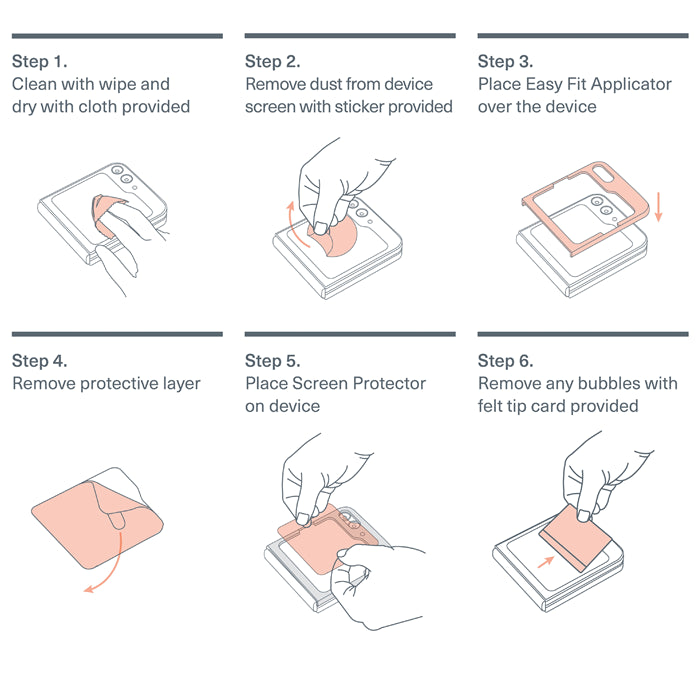 Step 1.
Clean with wipe and dry with cloth provided

Step 2.
Remove dust from device screen with sticker provided

Step 3.
Place Easy Fit Applicator over the device

Step 4.
Remove protective layer

Step 5.
Place Screen Protector on device

Step 6.
Remove any bubbles with felt tip card provided